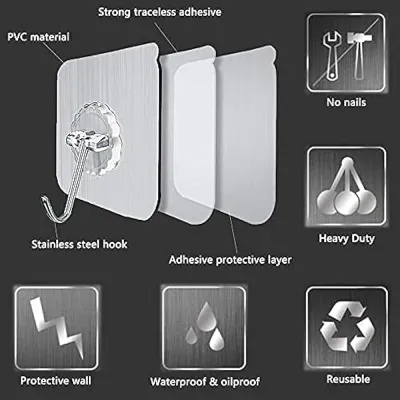 Strong traceless adhesive

PVC material

No nails

Heavy Duty

Stainless steel hook

Adhesive protective layer

Protective wall

Waterproof & oilproof

Reusable